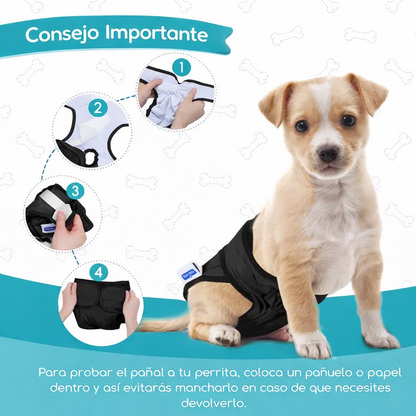 Consejo Importante

1

2

3

4

Para probar el pañal a tu perrita, coloca un pañuelo o papel dentro y así evitarás mancharlo en caso de que necesites devolverlo.