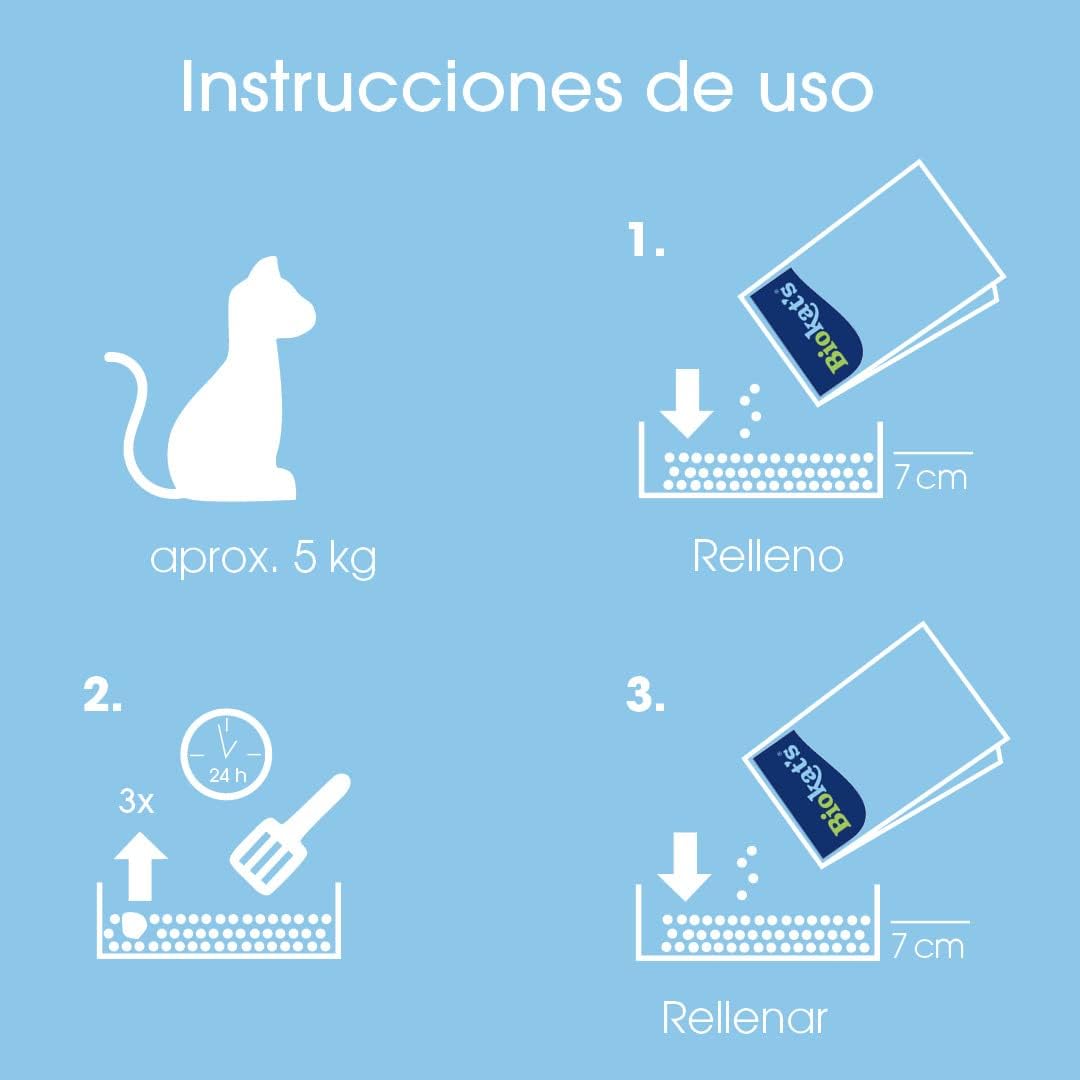 Instrucciones de uso

aprox. 5 kg

1.

Biokat's

7 cm

Relleno

2.

24 h

3x

3.

Biokat's

7 cm

Rellenar